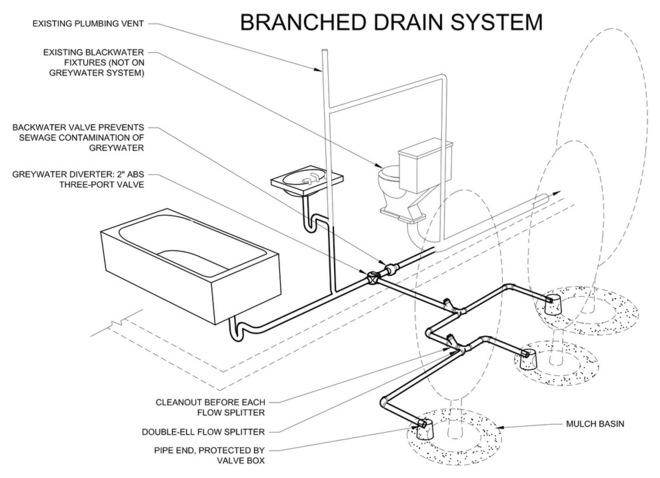 BRANCHED DRAIN SYSTEM

EXISTING PLUMBING VENT

EXISTING BLACKWATER FIXTURES (NOT ON GREYWATER SYSTEM)

BACKWATER VALVE PREVENTS SEWAGE CONTAMINATION OF GREYWATER

GREYWATER DIVERTER: 2" ABS THREE-PORT VALVE

CLEANOUT BEFORE EACH FLOW SPLITTER

DOUBLE-ELL FLOW SPLITTER

PIPE END, PROTECTED BY VALVE BOX

MULCH BASIN