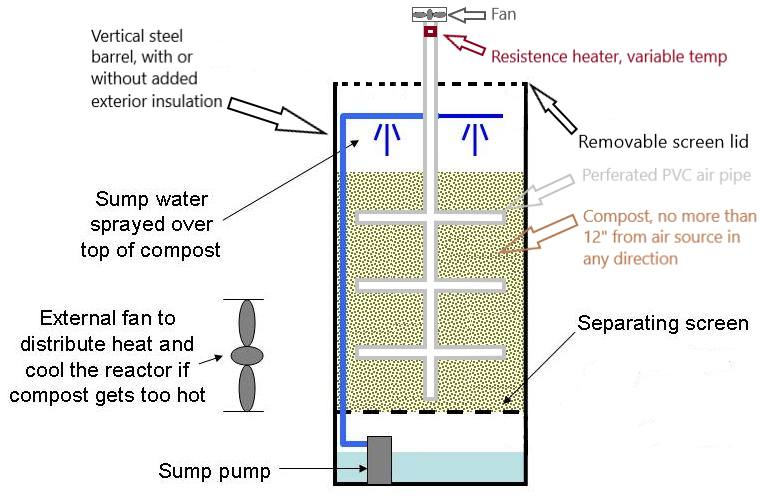 Fan

Resistence heater, variable temp

Vertical steel barrel, with or without added exterior insulation

Removable screen lid

Perferated PVC air pipe

Sump water sprayed over top of compost

Compost, no more than 12" from air source in any direction

External fan to distribute heat and cool the reactor if compost gets too hot

Separating screen

Sump pump