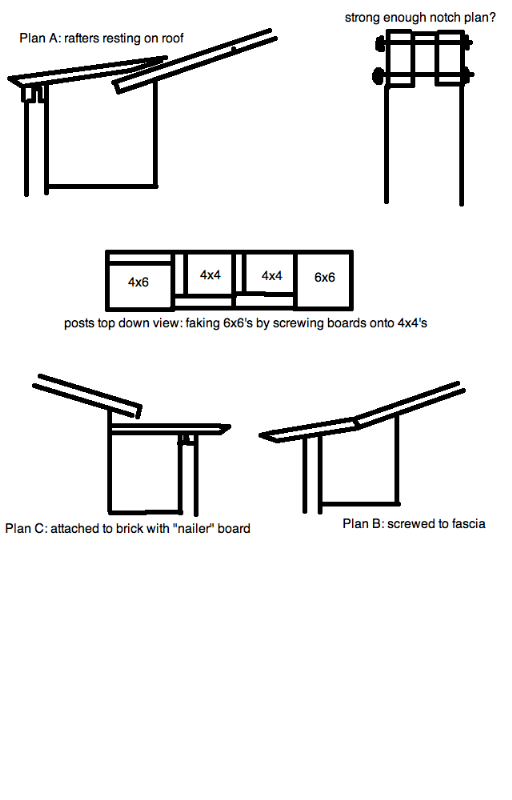 Plan A: rafters resting on roof

strong enough notch plan?

4x6

4x4

4x4

6x6

posts top down view: faking 6x6's by screwing boards onto 4x4's

Plan C: attached to brick with "nailer" board

Plan B: screwed to fascia