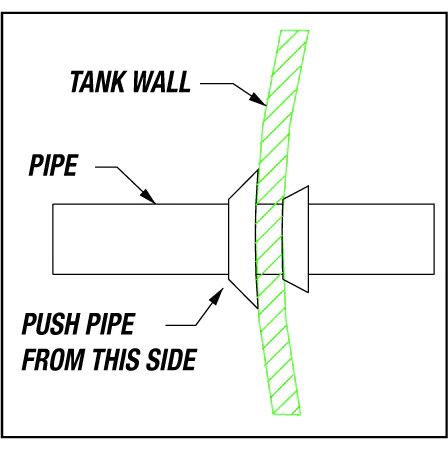 TANK WALL

PIPE

PUSH PIPE
FROM THIS SIDE