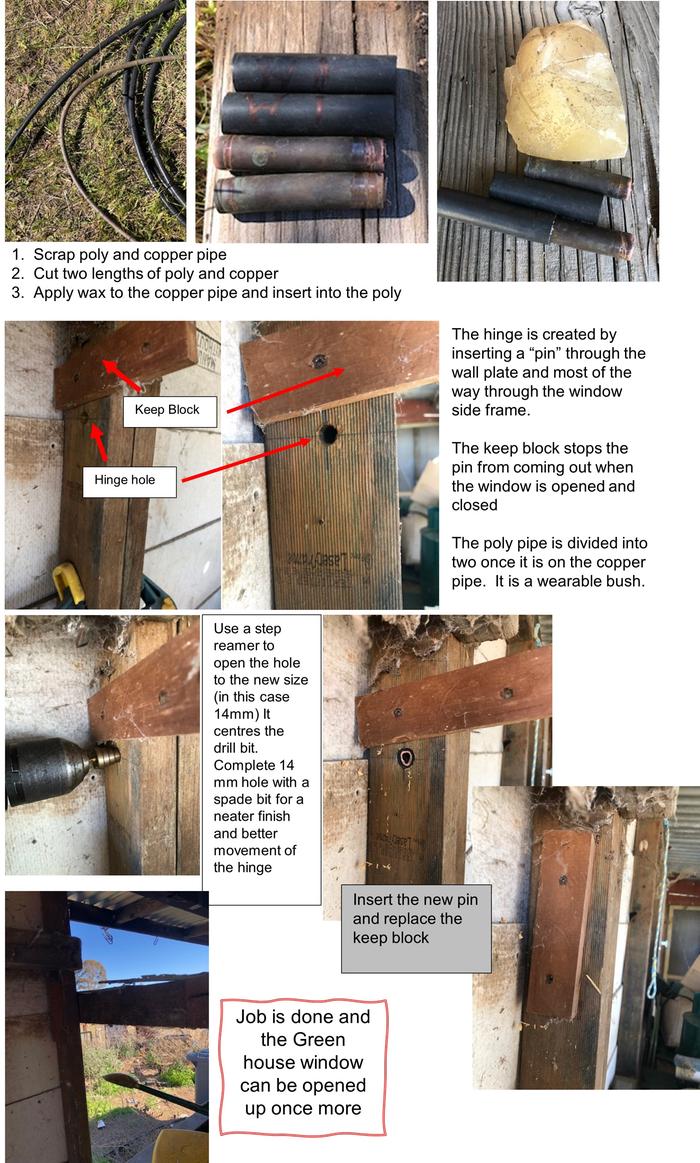 1. Scrap poly and copper pipe
2. Cut two lengths of poly and copper
3. Apply wax to the copper pipe and insert into the poly

Keep Block

Hinge hole

The hinge is created by inserting a "pin" through the wall plate and most of the way through the window side frame.

The keep block stops the pin from coming out when the window is opened and closed

The poly pipe is divided into two once it is on the copper pipe. It is a wearable bush.

Use a step reamer to open the hole to the new size (in this case 14mm) It centres the drill bit. Complete 14 mm hole with a spade bit for a neater finish and better movement of the hinge

Insert the new pin and replace the keep block

Job is done and the Green house window can be opened up once more