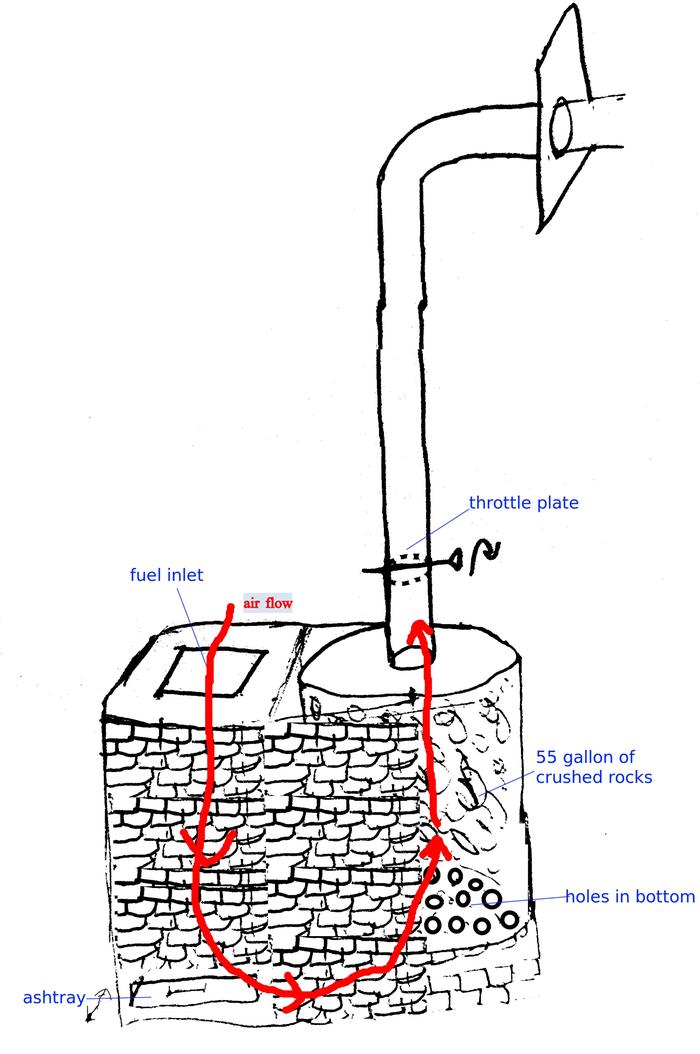 throttle plate

fuel inlet

air flow

55 gallon of crushed rocks

holes in bottom

ashtray