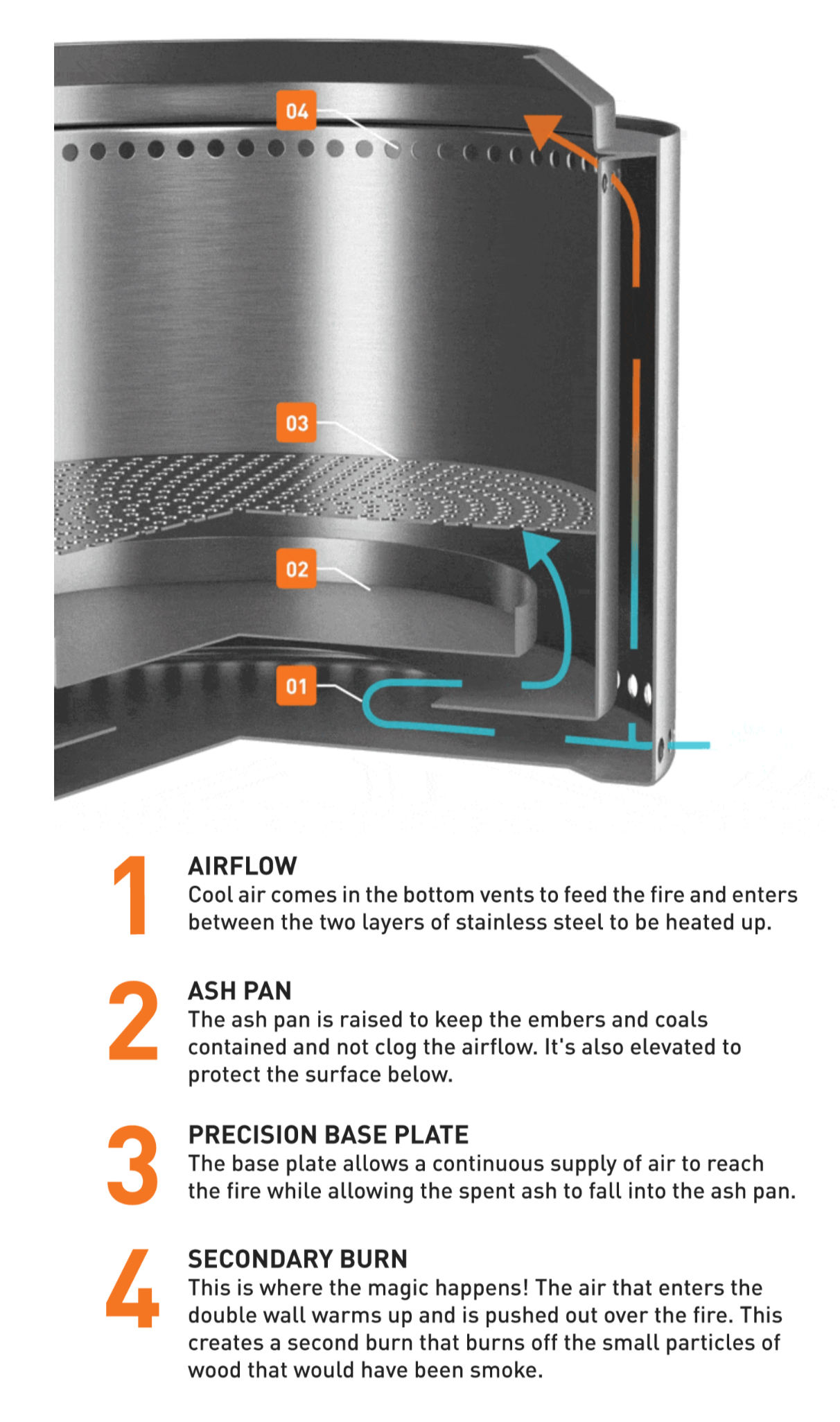 04

03

02

01

1
AIRFLOW
Cool air comes in the bottom vents to feed the fire and enters between the two layers of stainless steel to be heated up.

2
ASH PAN
The ash pan is raised to keep the embers and coals contained and not clog the airflow. It's also elevated to protect the surface below.

3
PRECISION BASE PLATE
The base plate allows a continuous supply of air to reach the fire while allowing the spent ash to fall into the ash pan.

4
SECONDARY BURN
This is where the magic happens! The air that enters the double wall warms up and is pushed out over the fire. This creates a second burn that burns off the small particles of wood that would have been smoke.