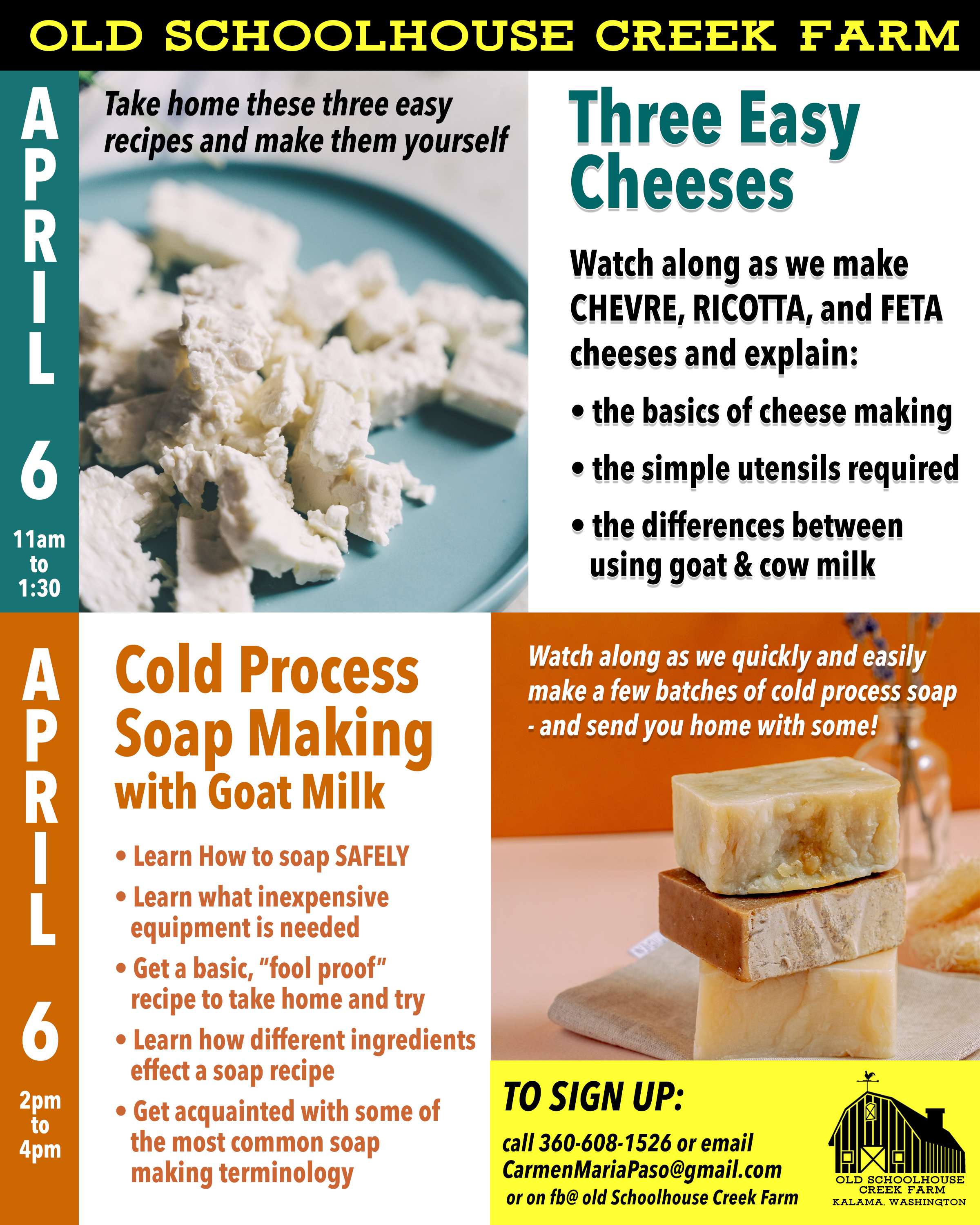 OLD SCHOOLHOUSE CREEK FARM

APRIL 6

11am to 1:30

Take home these three easy recipes and make them yourself

Three Easy Cheeses

Watch along as we make CHEVRE, RICOTTA, and FETA cheeses and explain:

• the basics of cheese making

• the simple utensils required

• the differences between using goat & cow milk

APRIL 6

2pm to 4pm

Cold Process Soap Making with Goat Milk

• Learn How to soap SAFELY

• Learn what inexpensive equipment is needed

• Get a basic, "fool proof" recipe to take home and try

• Learn how different ingredients effect a soap recipe

• Get acquainted with some of the most common soap making terminology

Watch along as we quickly and easily make a few batches of cold process soap - and send you home with some!

TO SIGN UP:

call 360-608-1526 or email CarmenMariaPaso@gmail.com or on fb@ old Schoolhouse Creek Farm

OLD SCHOOLHOUSE CREEK FARM
KALAMA, WASHINGTON