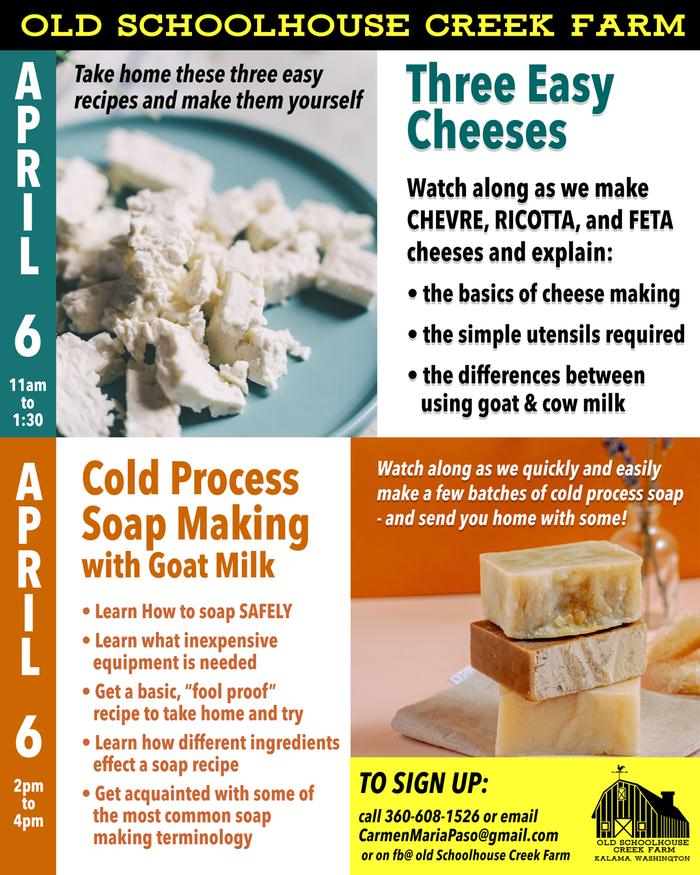 OLD SCHOOLHOUSE CREEK FARM

APRIL 6

11am to 1:30

Take home these three easy recipes and make them yourself

Three Easy Cheeses

Watch along as we make CHEVRE, RICOTTA, and FETA cheeses and explain:

• the basics of cheese making
• the simple utensils required
• the differences between using goat & cow milk

APRIL 6

2pm to 4pm

Cold Process Soap Making with Goat Milk

• Learn How to soap SAFELY
• Learn what inexpensive equipment is needed
• Get a basic, "fool proof" recipe to take home and try
• Learn how different ingredients effect a soap recipe
• Get acquainted with some of the most common soap making terminology

Watch along as we quickly and easily make a few batches of cold process soap - and send you home with some!

TO SIGN UP:

call 360-608-1526 or email CarmenMariaPaso@gmail.com or on fb@ old Schoolhouse Creek Farm

OLD SCHOOLHOUSE CREEK FARM KALAMA, WASHINGTON