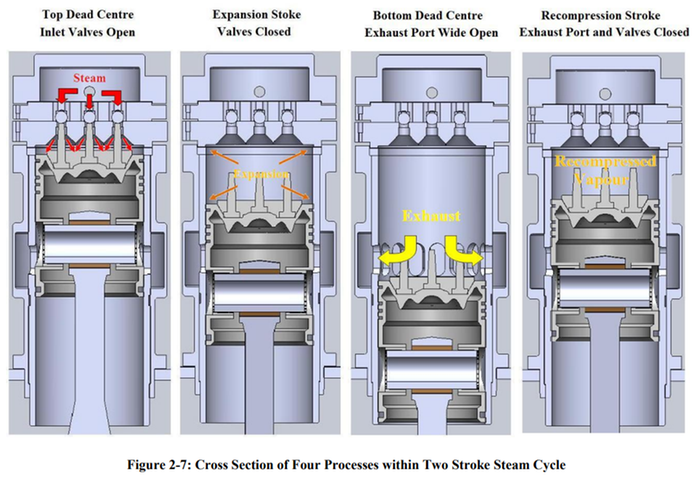 Top Dead Centre
Inlet Valves Open

Steam

Expansion Stoke
Valves Closed

Expansion

Bottom Dead Centre
Exhaust Port Wide Open

Exhaust

Recompression Stroke
Exhaust Port and Valves Closed

Recompressed Vapour

Figure 2-7: Cross Section of Four Processes within Two Stroke Steam Cycle