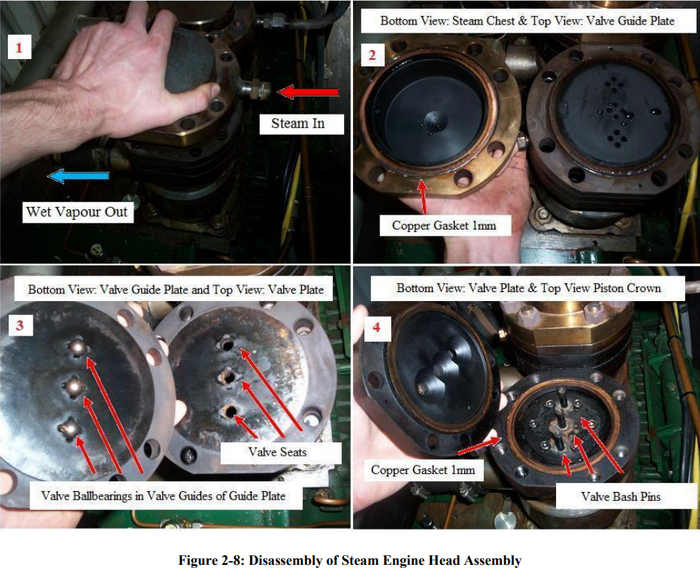 1

Steam In

Wet Vapour Out

Bottom View: Steam Chest & Top View: Valve Guide Plate

2

Copper Gasket 1mm

Bottom View: Valve Guide Plate and Top View: Valve Plate

3

Valve Seats

Valve Ballbearings in Valve Guides of Guide Plate

Bottom View: Valve Plate & Top View Piston Crown

4

Copper Gasket 1mm

Valve Bash Pins

Figure 2-8: Disassembly of Steam Engine Head Assembly