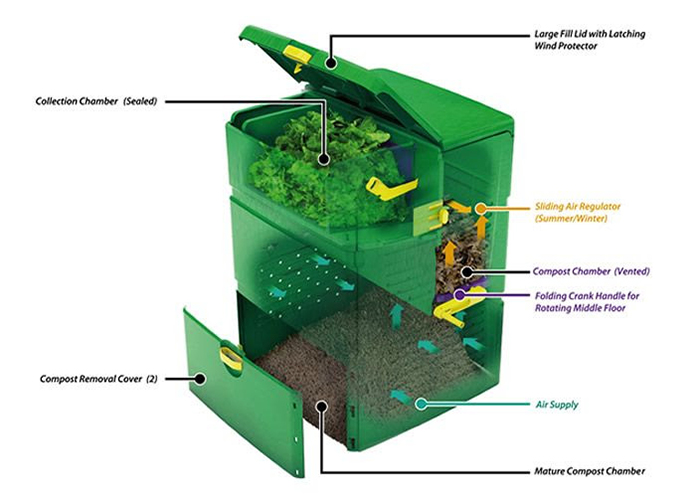 Large Fill Lid with Latching Wind Protector

Collection Chamber (Sealed)

Sliding Air Regulator (Summer/Winter)

Compost Chamber (Vented)

Folding Crank Handle for Rotating Middle Floor

Compost Removal Cover (2)

Air Supply

Mature Compost Chamber