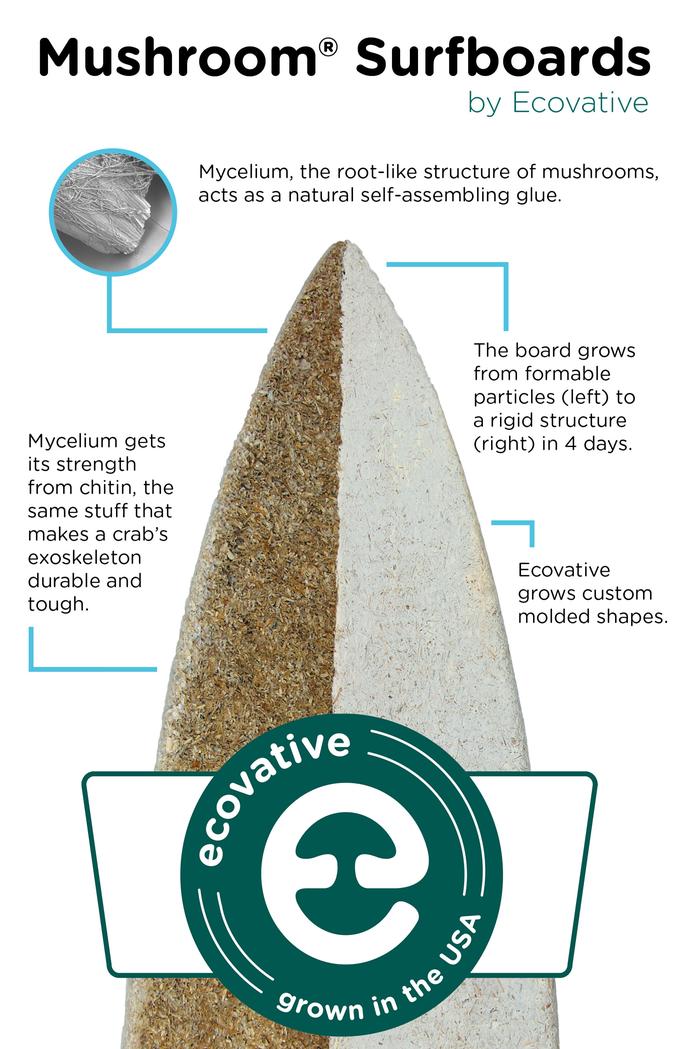 Mushroom® Surfboards
by Ecovative

Mycelium, the root-like structure of mushrooms, acts as a natural self-assembling glue.

The board grows from formable particles (left) to a rigid structure (right) in 4 days.

Mycelium gets its strength from chitin, the same stuff that makes a crab's exoskeleton durable and tough.

Ecovative grows custom molded shapes.

ecovative

grown in the USA